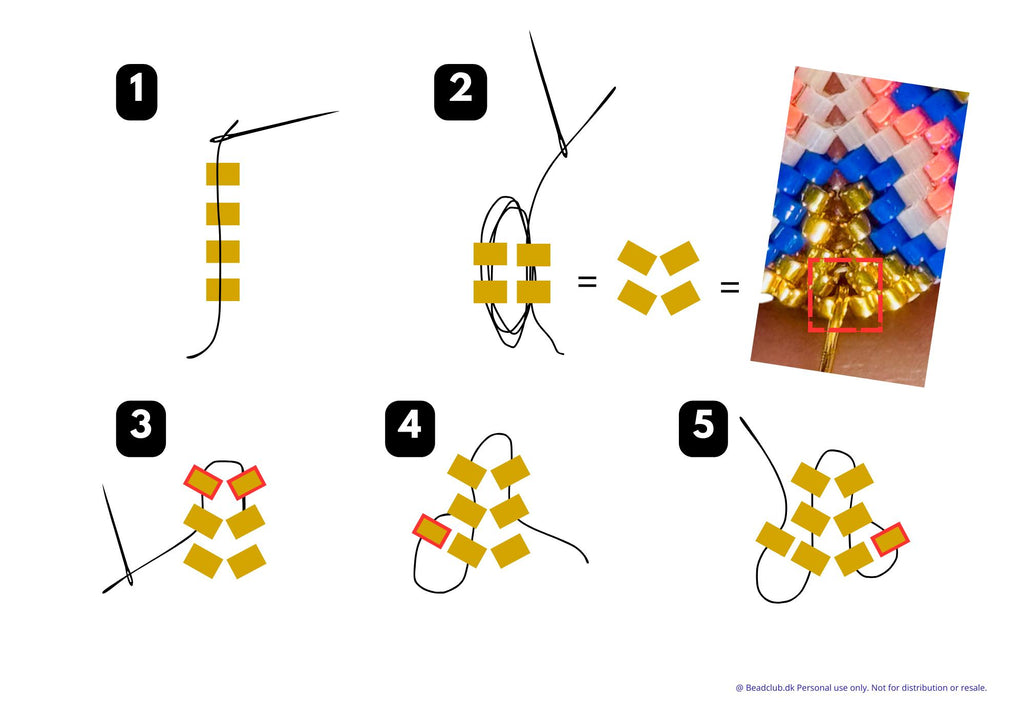 1

2

=

=

3

4

5

@ Beadclub.dk Personal use only. Not for distribution or resale.